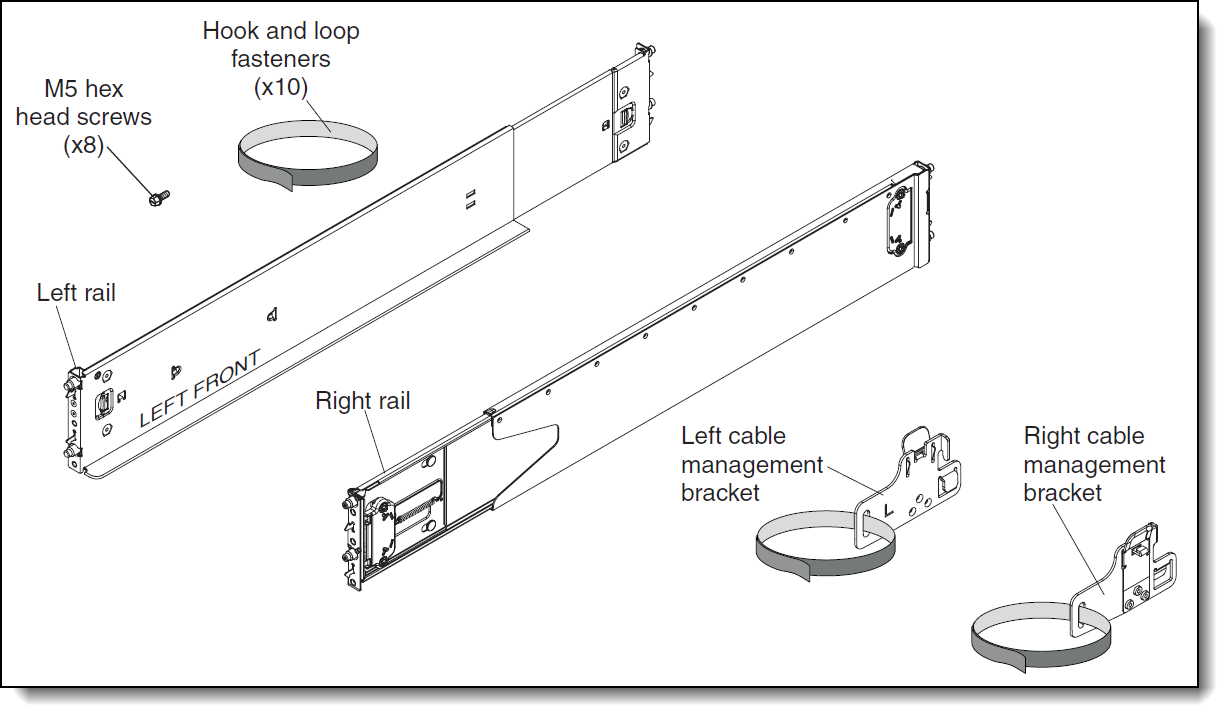 Hook and loop fasteners (x10)

M5 hex head screws (x8)

Left rail

LEFT FRONT

Right rail

Left cable management bracket

L

Right cable management bracket